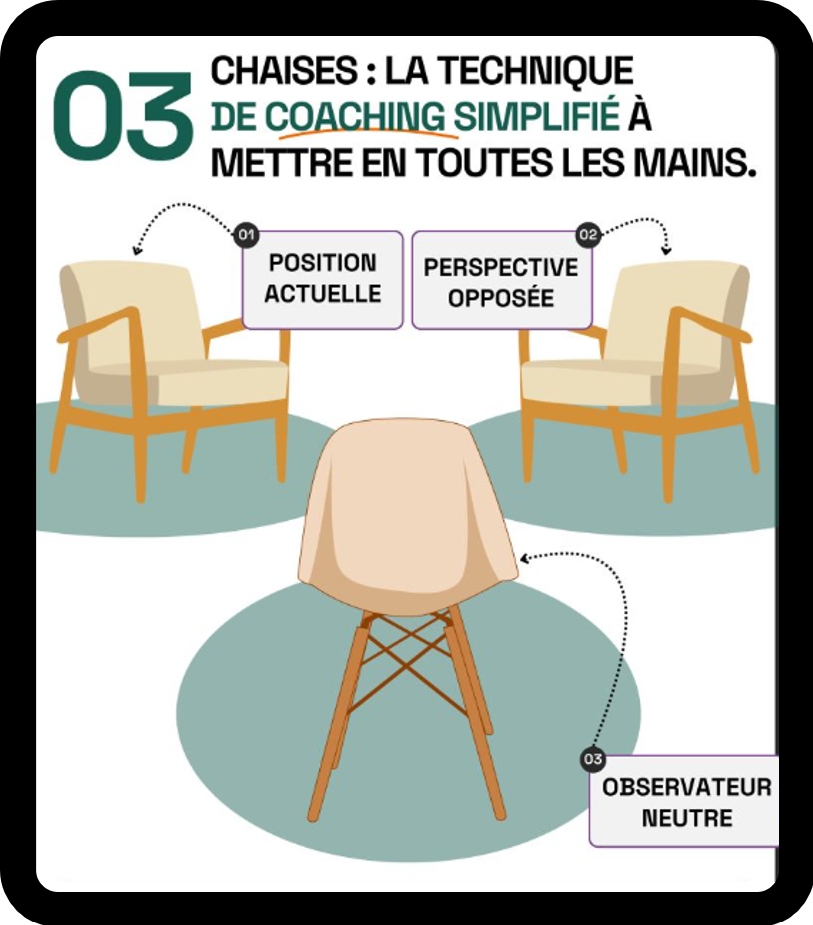 03 CHAISES : LA TECHNIQUE DE COACHING SIMPLIFIÉ À METTRE EN TOUTES LES MAINS.

01
POSITION ACTUELLE

02
PERSPECTIVE OPPOSÉE

03
OBSERVATEUR NEUTRE